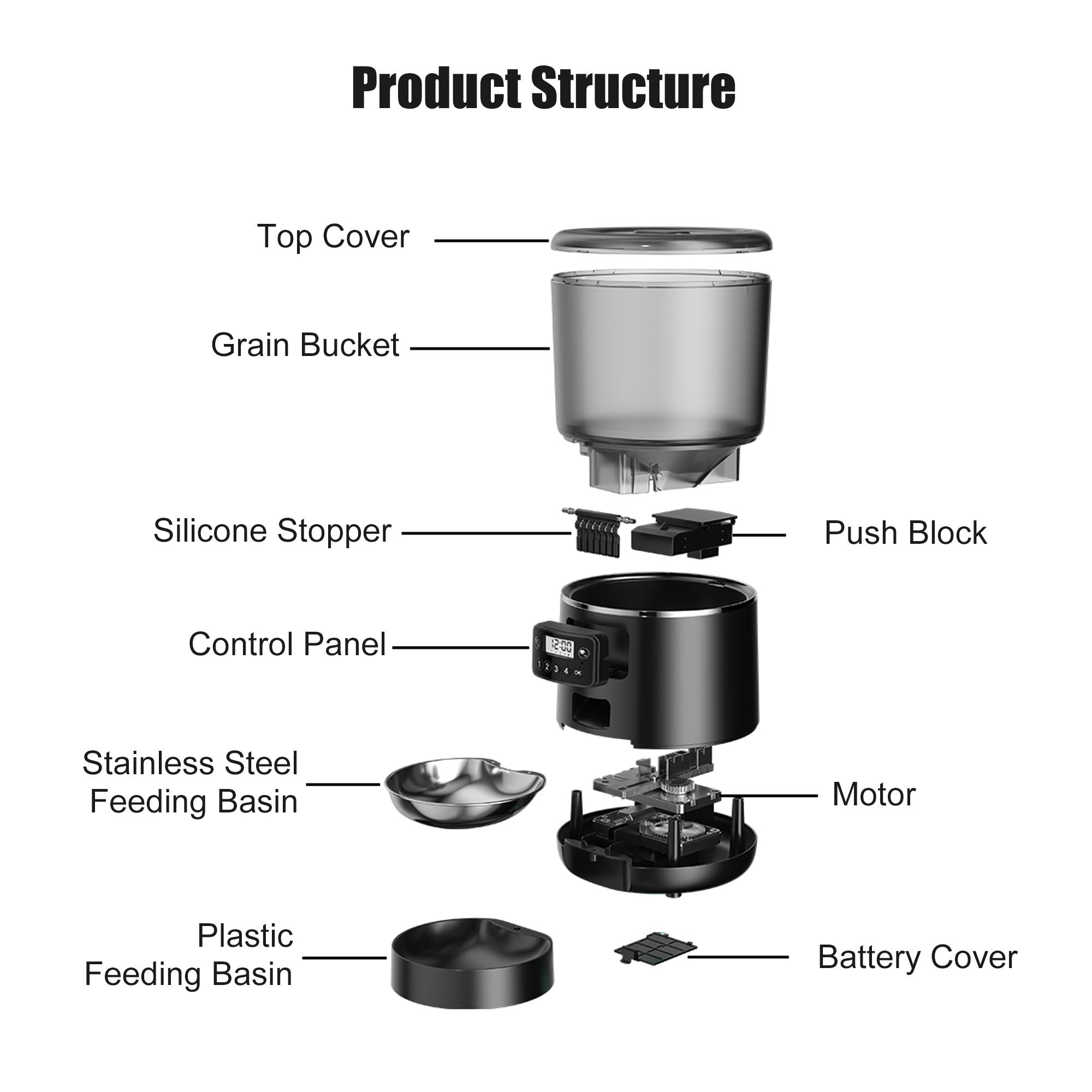 Product Structure

Top Cover

Grain Bucket

Silicone Stopper

Push Block

Control Panel

12:00

1 2 3 4 OK

Stainless Steel Feeding Basin

Motor

Plastic Feeding Basin

Battery Cover