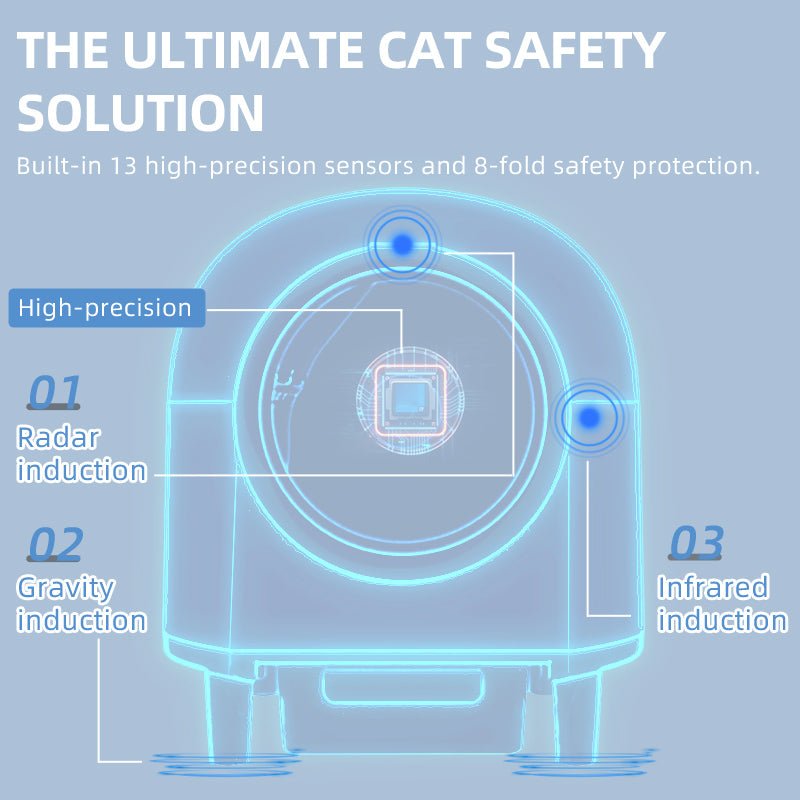 THE ULTIMATE CAT SAFETY SOLUTION

Built-in 13 high-precision sensors and 8-fold safety protection.

High-precision

01
Radar induction

02
Gravity induction

03
Infrared induction